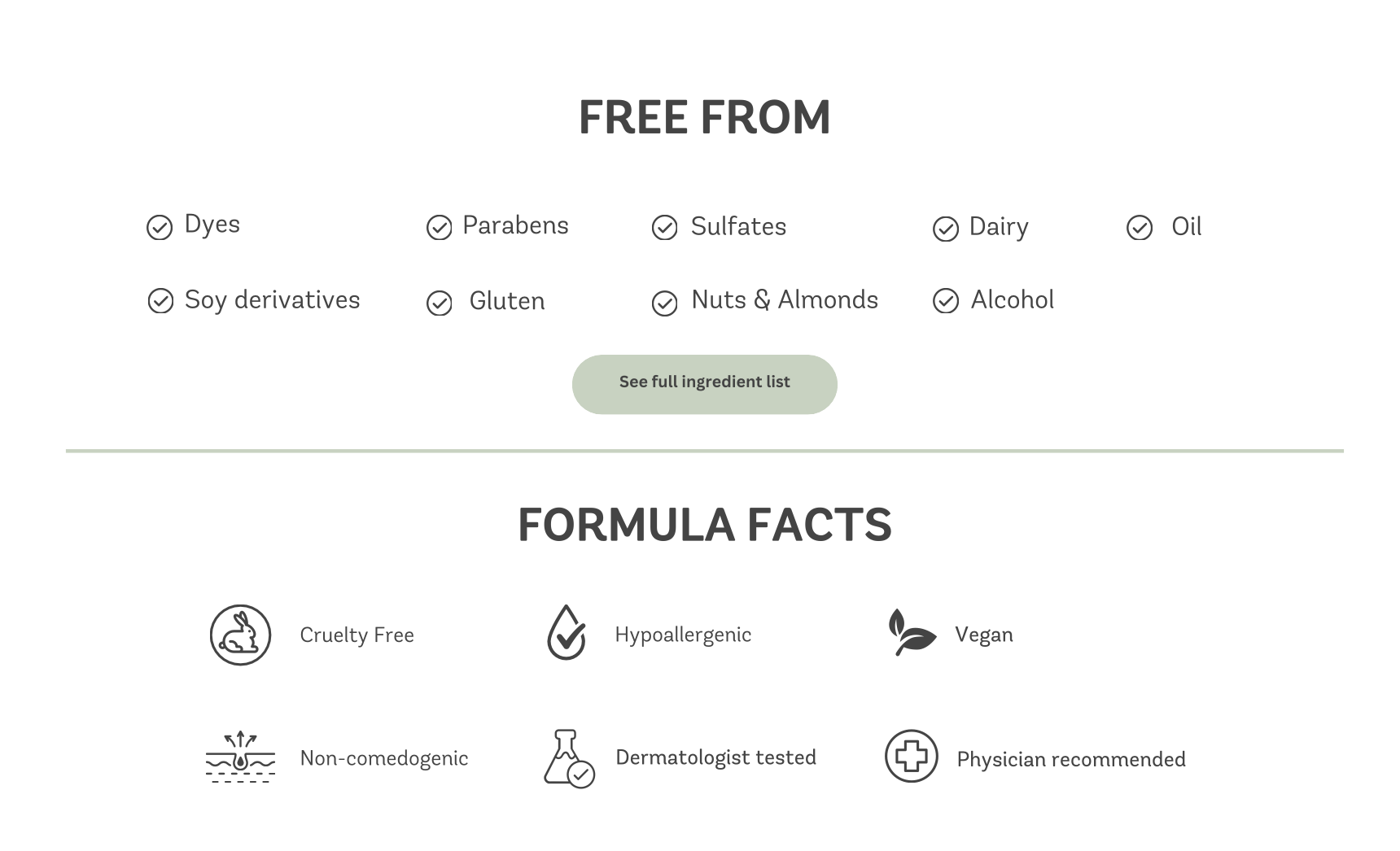 FREE FROM

Dyes
Parabens
Sulfates
Dairy
Oil
Soy derivatives
Gluten
Nuts & Almonds
Alcohol

See full ingredient list

FORMULA FACTS

Cruelty Free
Hypoallergenic
Vegan
Non-comedogenic
Dermatologist tested
Physician recommended